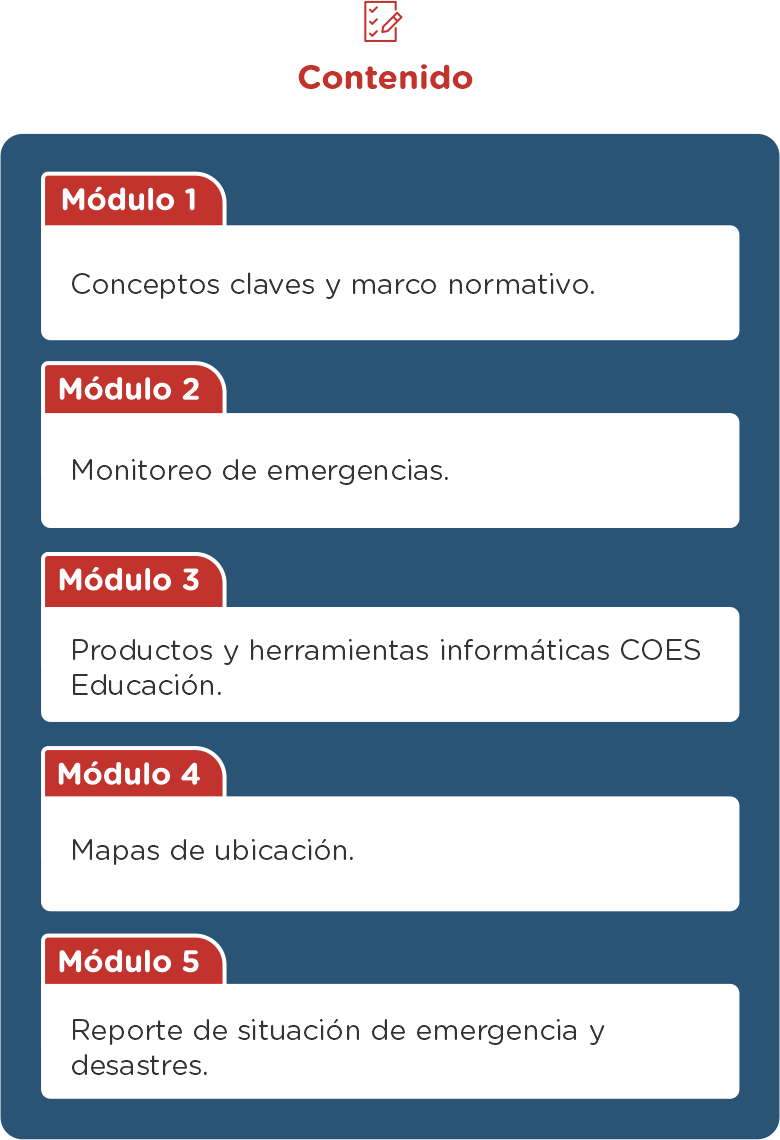 Contenido

Módulo 1

Conceptos claves y marco normativo.

Módulo 2

Monitoreo de emergencias.

Módulo 3

Productos y herramientas informáticas COES Educación.

Módulo 4

Mapas de ubicación.

Módulo 5

Reporte de situación de emergencia y desastres.