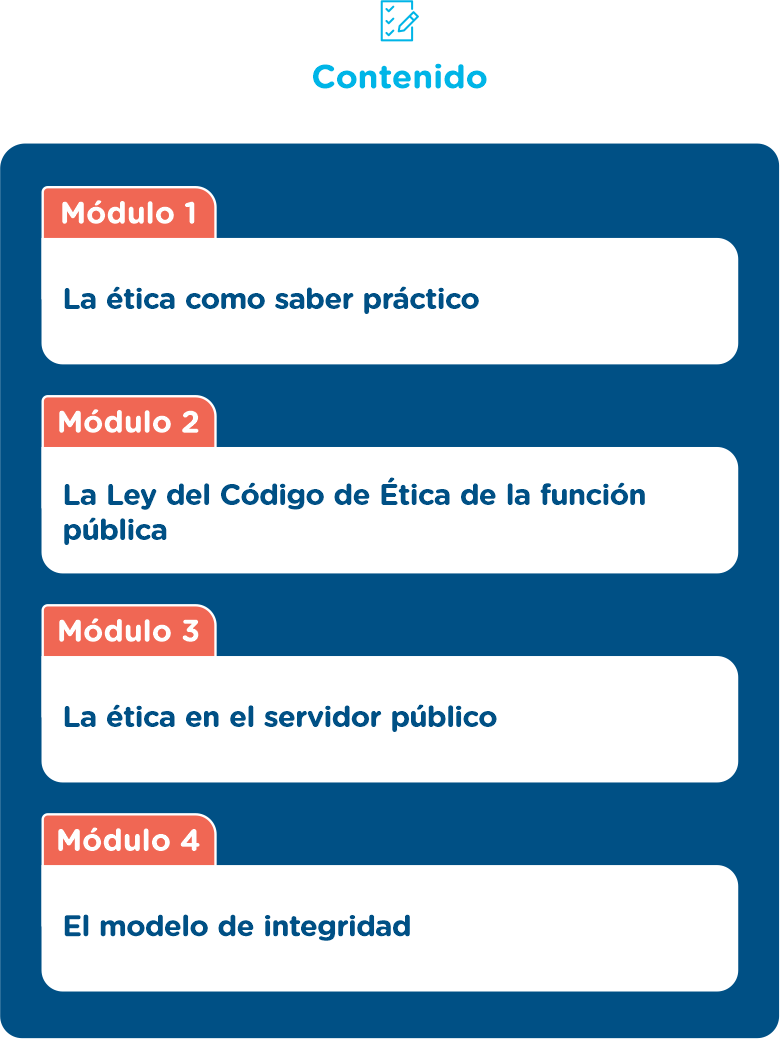 Contenido

Módulo 1

La ética como saber práctico

Módulo 2

La Ley del Código de Ética de la función pública

Módulo 3

La ética en el servidor público

Módulo 4

El modelo de integridad